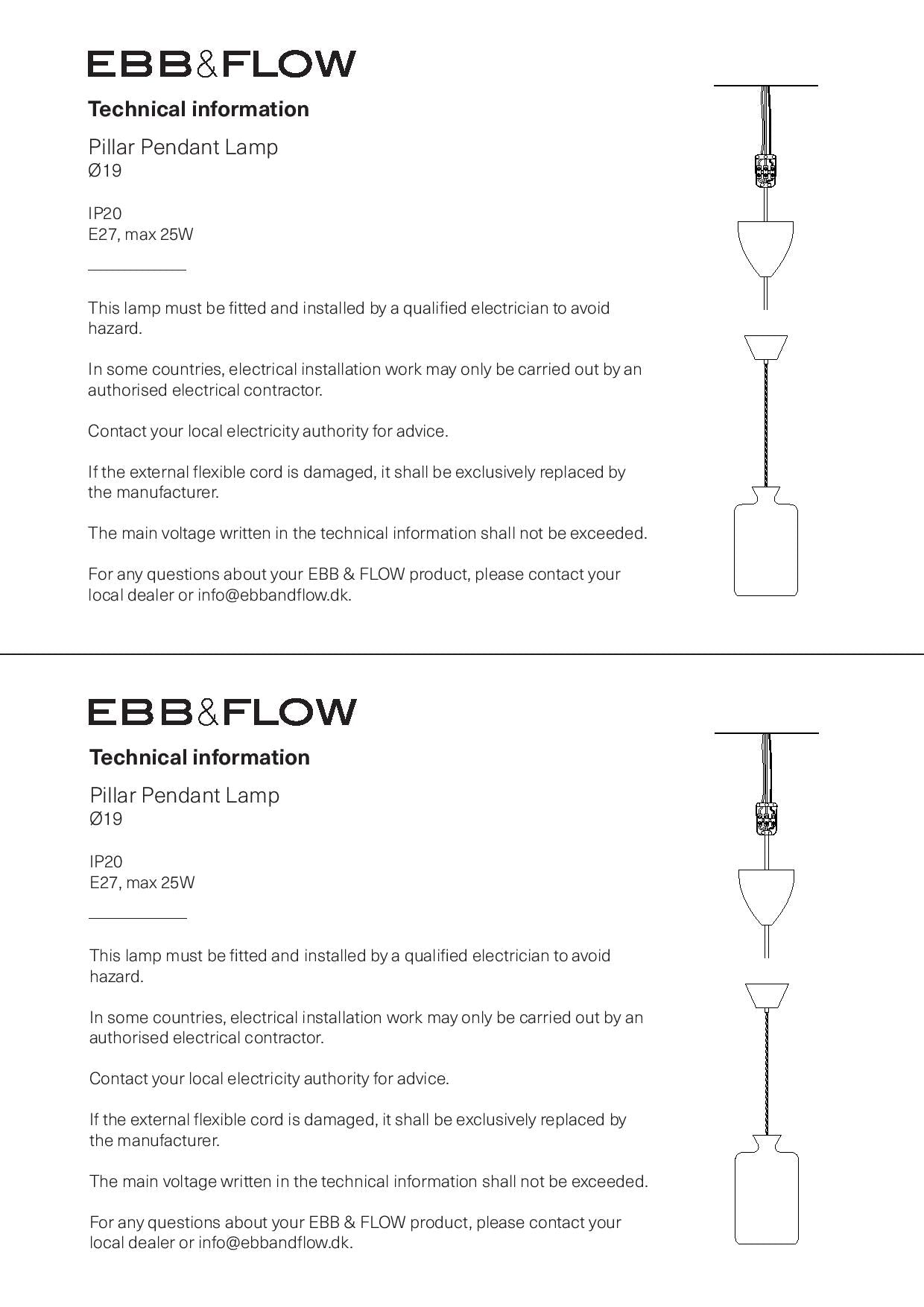 EBB&FLOW

Technical information

Pillar Pendant Lamp
Ø19

IP20
E27, max 25W

This lamp must be fitted and installed by a qualified electrician to avoid hazard.

In some countries, electrical installation work may only be carried out by an authorised electrical contractor.

Contact your local electricity authority for advice.

If the external flexible cord is damaged, it shall be exclusively replaced by the manufacturer.

The main voltage written in the technical information shall not be exceeded.

For any questions about your EBB & FLOW product, please contact your local dealer or info@ebbandflow.dk.

EBB&FLOW

Technical information

Pillar Pendant Lamp
Ø19

IP20
E27, max 25W

This lamp must be fitted and installed by a qualified electrician to avoid hazard.

In some countries, electrical installation work may only be carried out by an authorised electrical contractor.

Contact your local electricity authority for advice.

If the external flexible cord is damaged, it shall be exclusively replaced by the manufacturer.

The main voltage written in the technical information shall not be exceeded.

For any questions about your EBB & FLOW product, please contact your local dealer or info@ebbandflow.dk.