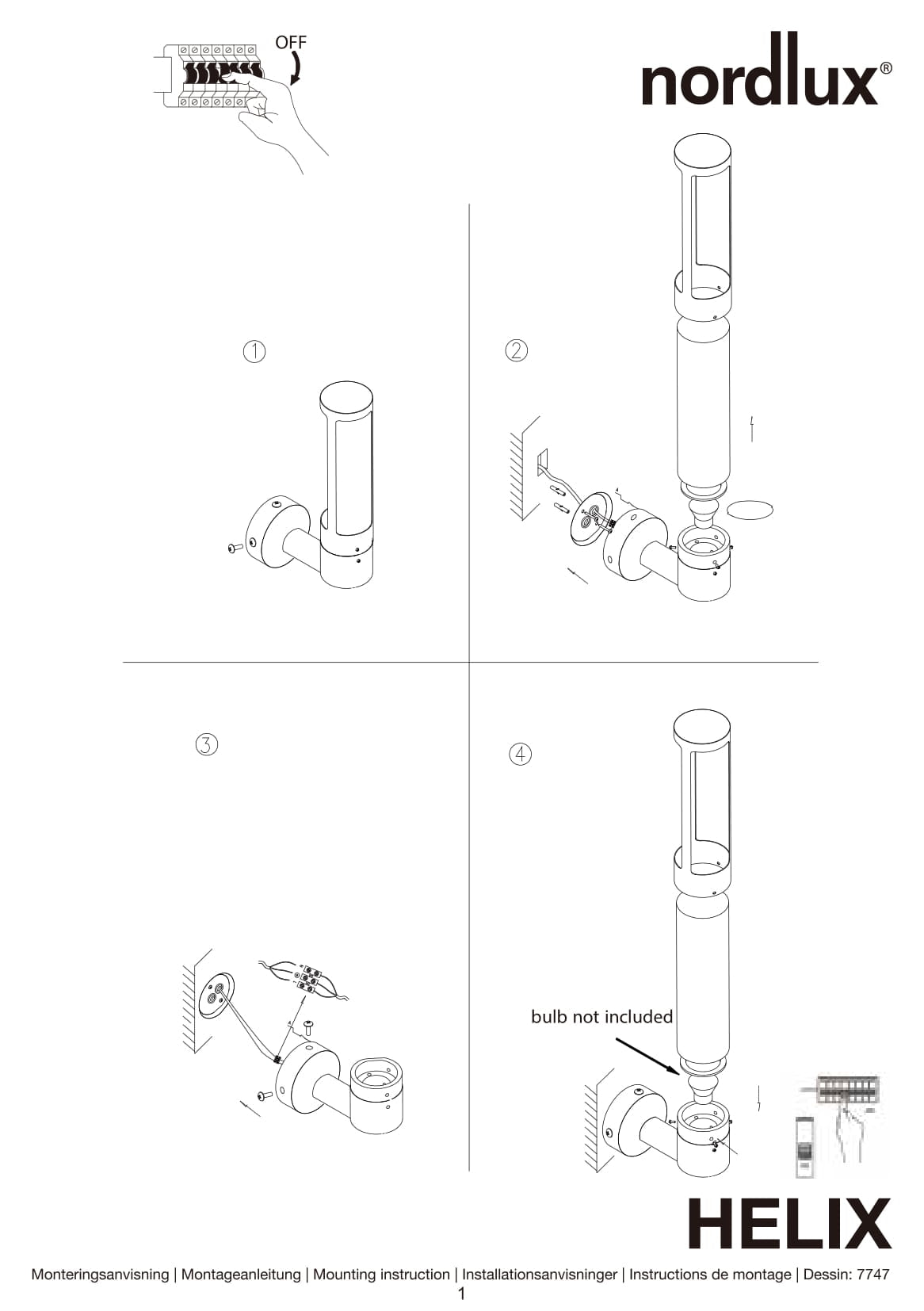 OFF

nordlux®

①

②

③

④

bulb not included

HELIX

Monteringsanvisning | Montageanleitung | Mounting instruction | Installationsanvisninger | Instructions de montage | Dessin: 7747

1