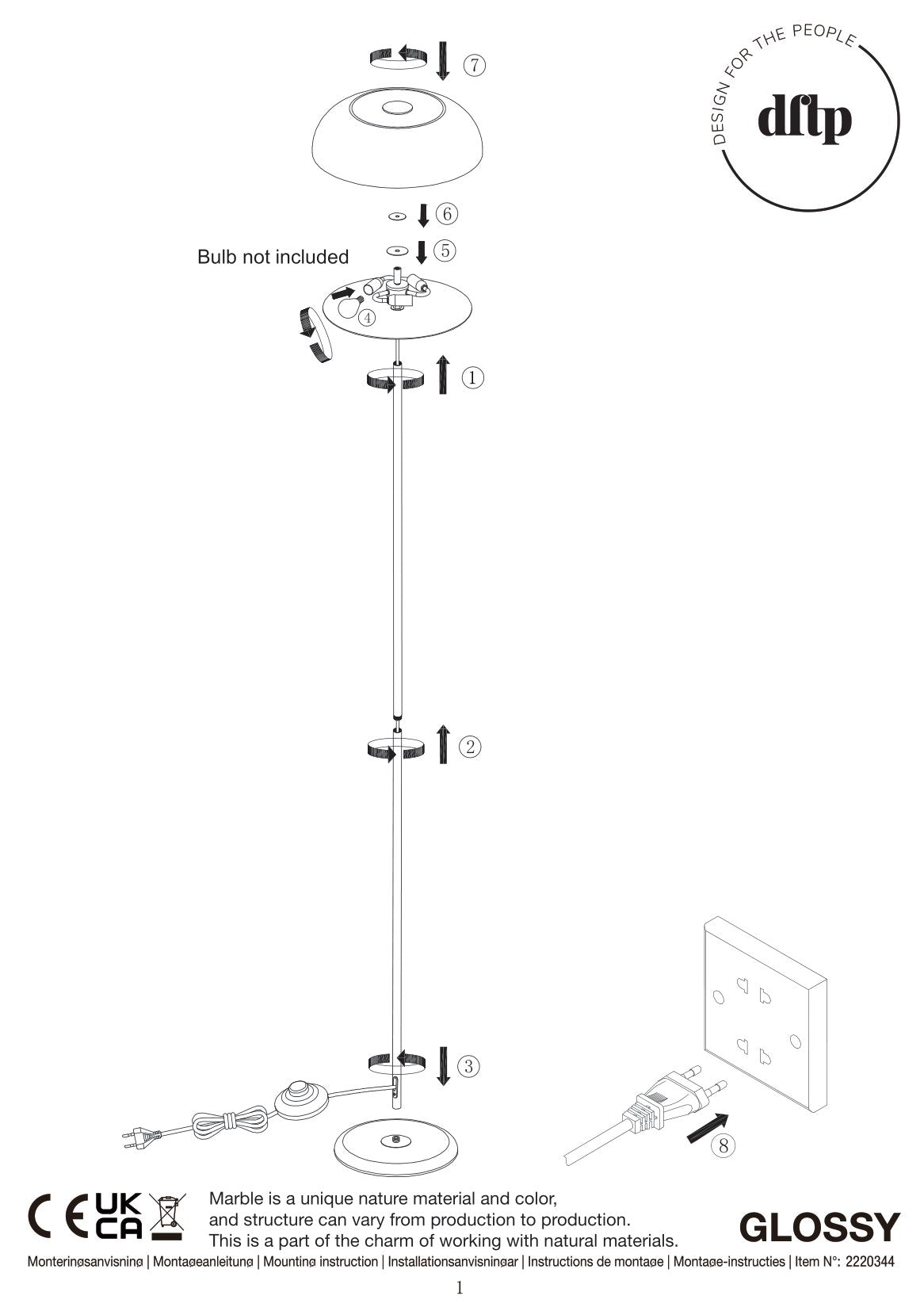 DESIGN FOR THE PEOPLE
dftp

7

6

5

Bulb not included

4

1

2

3

8

CE UK CA

Marble is a unique nature material and color, and structure can vary from production to production. This is a part of the charm of working with natural materials.

GLOSSY

Monteringsanvisning | Montageanleitung | Mounting instruction | Installationsanvisningar | Instructions de montage | Montage-instructies | Item N°: 2220344

1