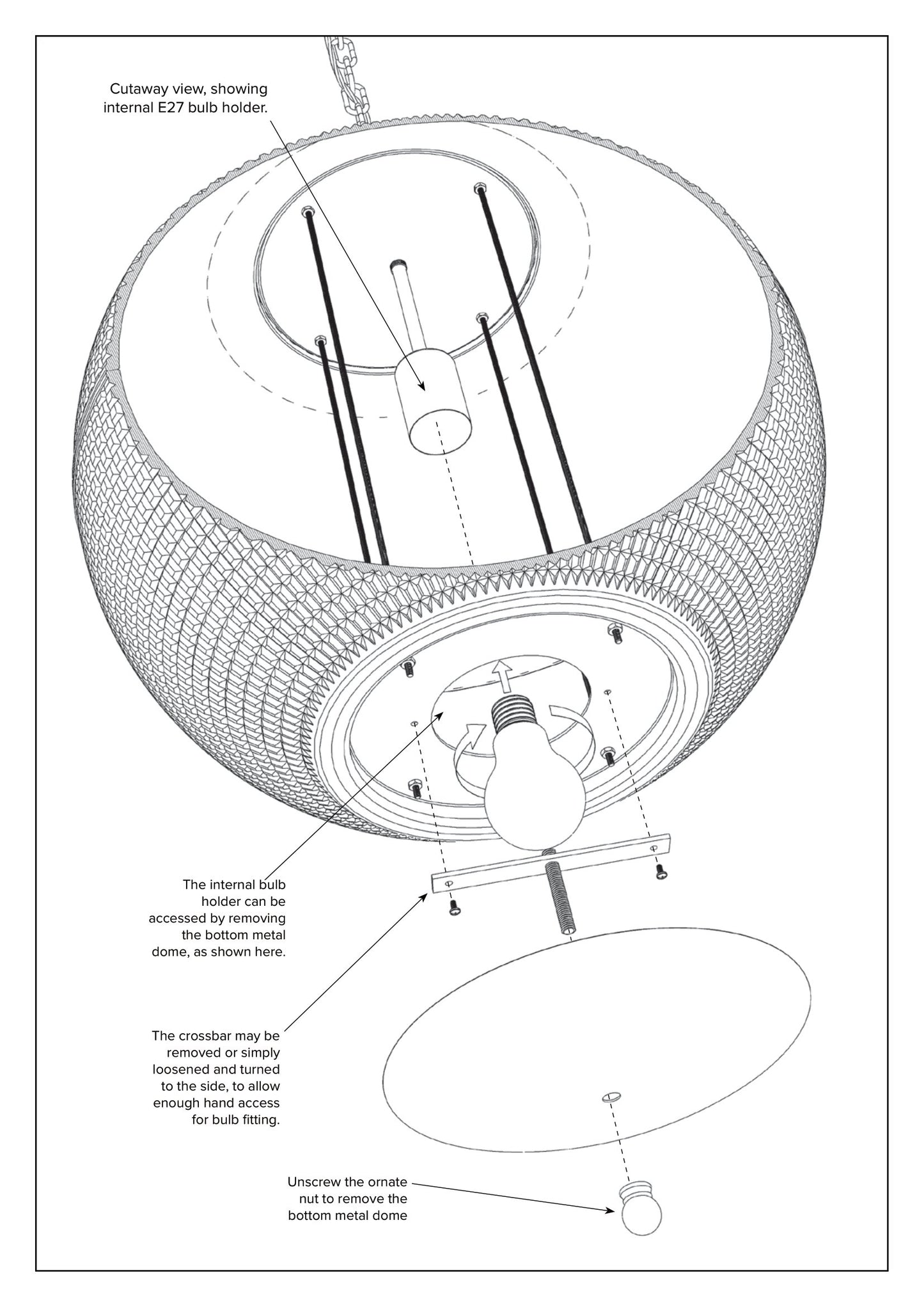 Cutaway view, showing internal E27 bulb holder.

The internal bulb holder can be accessed by removing the bottom metal dome, as shown here.

The crossbar may be removed or simply loosened and turned to the side, to allow enough hand access for bulb fitting.

Unscrew the ornate nut to remove the bottom metal dome