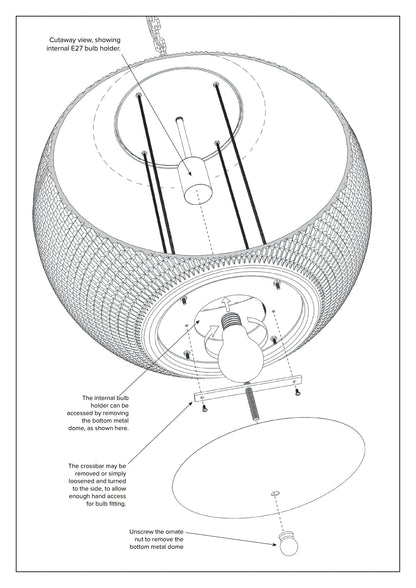 Cutaway view, showing internal E27 bulb holder.

The internal bulb holder can be accessed by removing the bottom metal dome, as shown here.

The crossbar may be removed or simply loosened and turned to the side, to allow enough hand access for bulb fitting.

Unscrew the ornate nut to remove the bottom metal dome