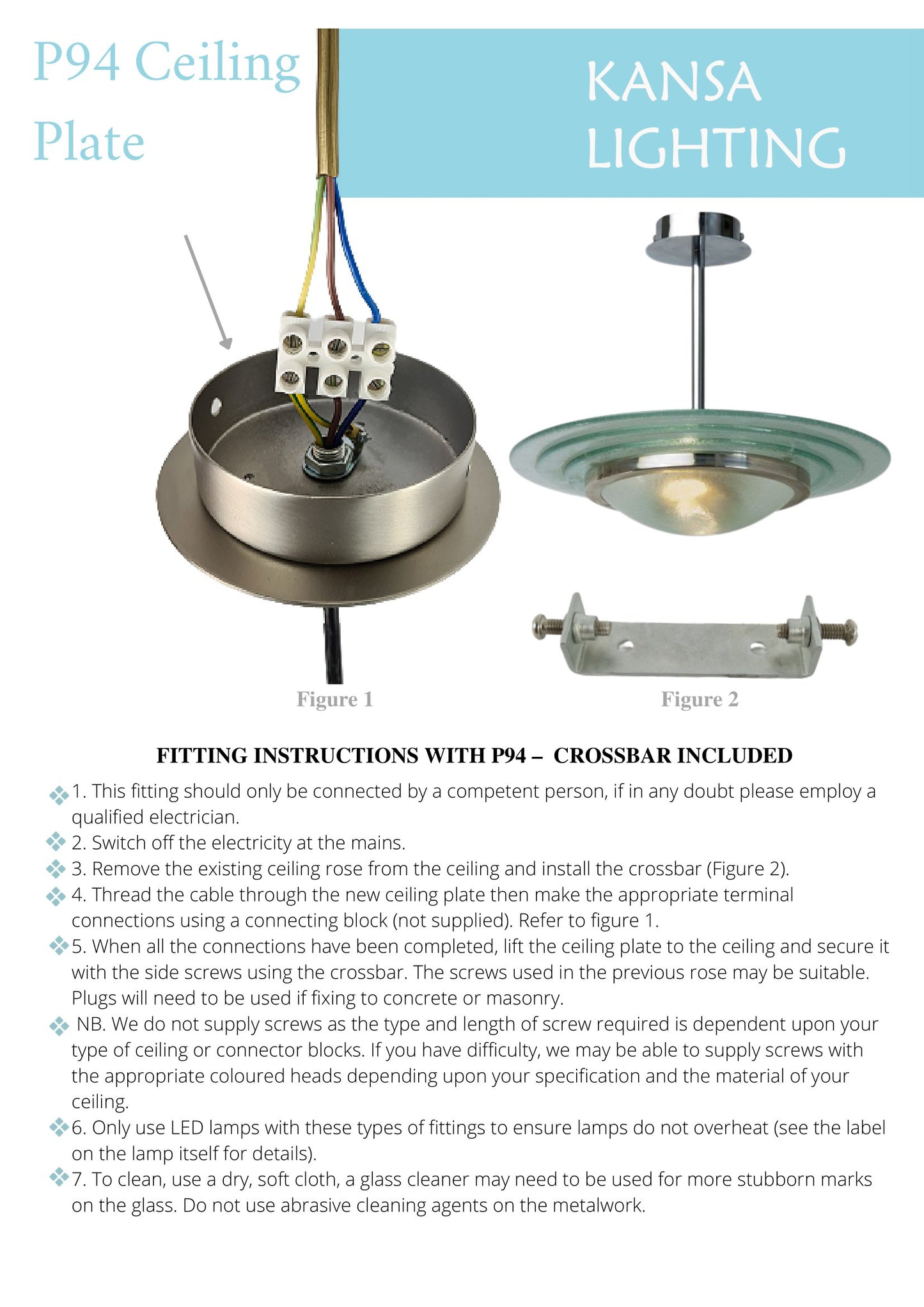 P94 Ceiling Plate

KANSA LIGHTING

Figure 1

Figure 2

FITTING INSTRUCTIONS WITH P94 – CROSSBAR INCLUDED

1. This fitting should only be connected by a competent person, if in any doubt please employ a qualified electrician.
2. Switch off the electricity at the mains.
3. Remove the existing ceiling rose from the ceiling and install the crossbar (Figure 2).
4. Thread the cable through the new ceiling plate then make the appropriate terminal connections using a connecting block (not supplied). Refer to figure 1.
5. When all the connections have been completed, lift the ceiling plate to the ceiling and secure it with the side screws using the crossbar. The screws used in the previous rose may be suitable. Plugs will need to be used if fixing to concrete or masonry.
NB. We do not supply screws as the type and length of screw required is dependent upon your type of ceiling or connector blocks. If you have difficulty, we may be able to supply screws with the appropriate coloured heads depending upon your specification and the material of your ceiling.
6. Only use LED lamps with these types of fittings to ensure lamps do not overheat (see the label on the lamp itself for details).
7. To clean, use a dry, soft cloth, a glass cleaner may need to be used for more stubborn marks on the glass. Do not use abrasive cleaning agents on the metalwork.